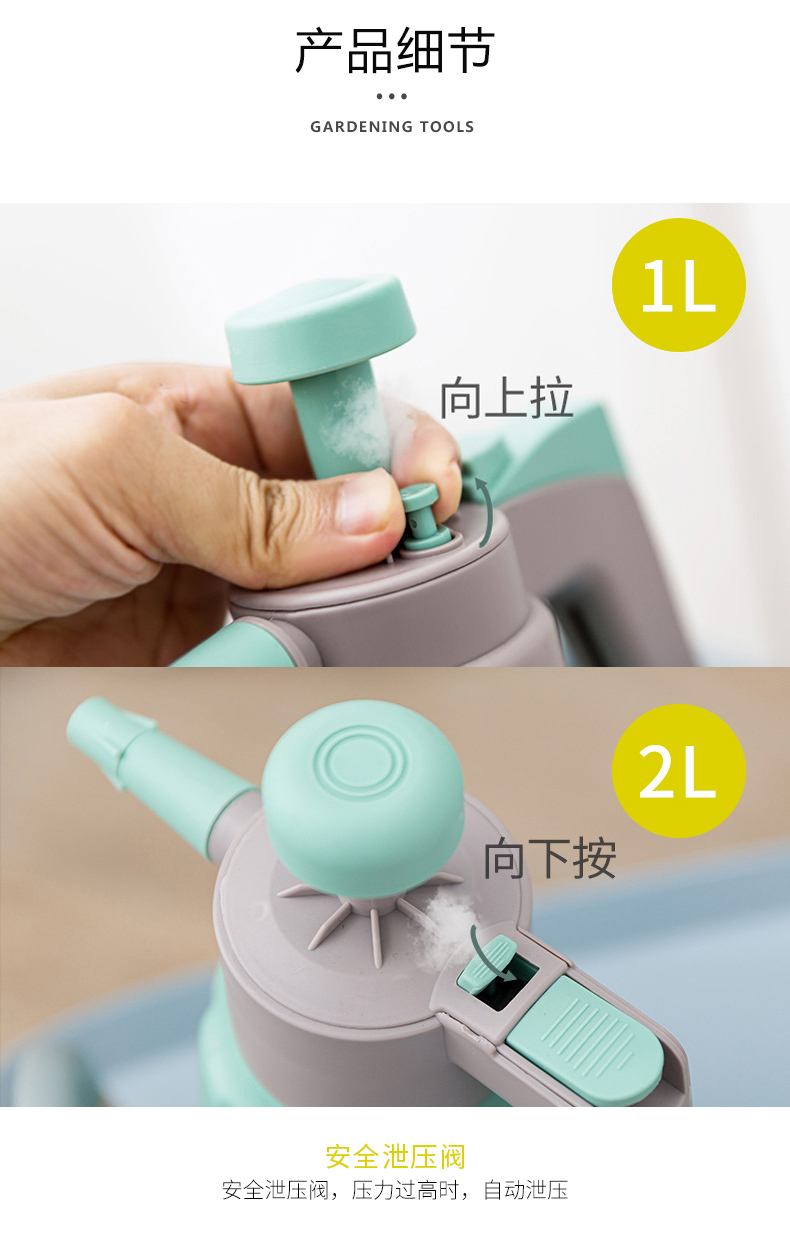 产品细节

GARDENING TOOLS

1L

向上拉

2L

向下按

安全泄压阀

安全泄压阀，压力过高时，自动泄压